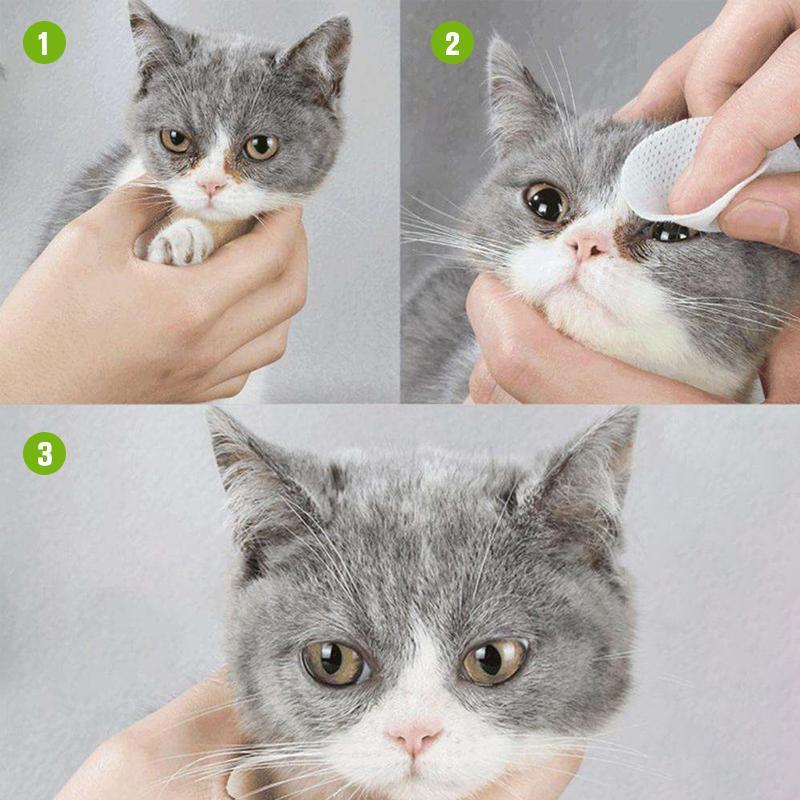 1

2

3