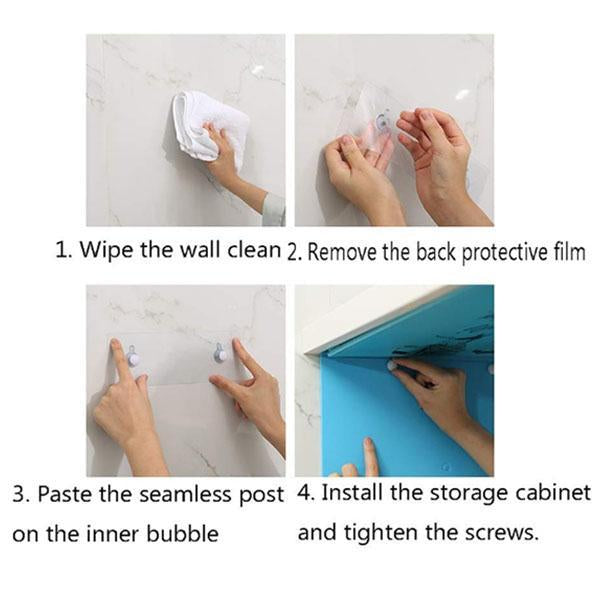 1. Wipe the wall clean

2. Remove the back protective film

3. Paste the seamless post on the inner bubble

4. Install the storage cabinet and tighten the screws.