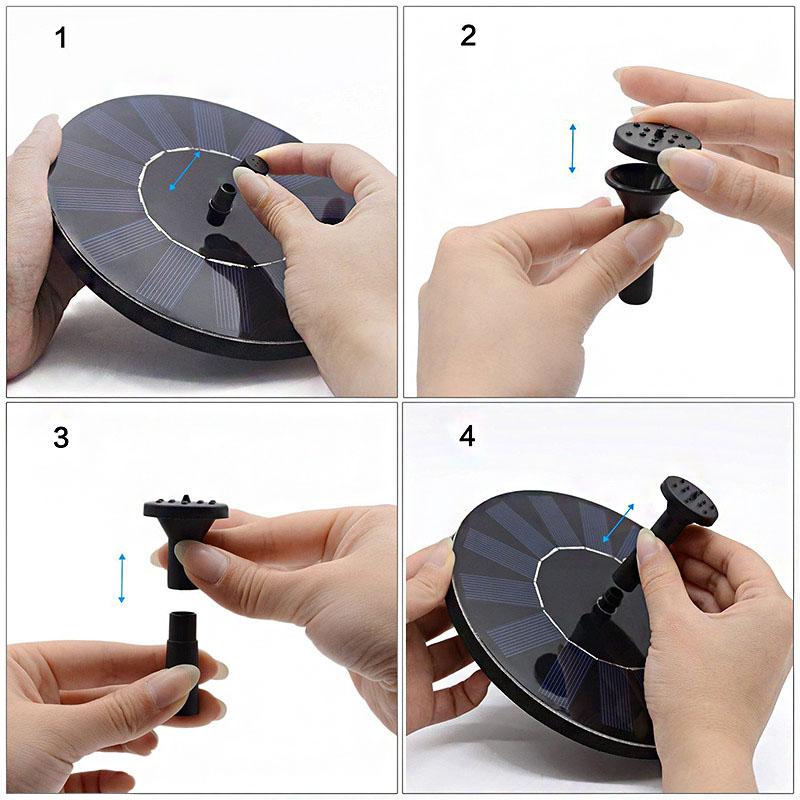 1

2

3

4