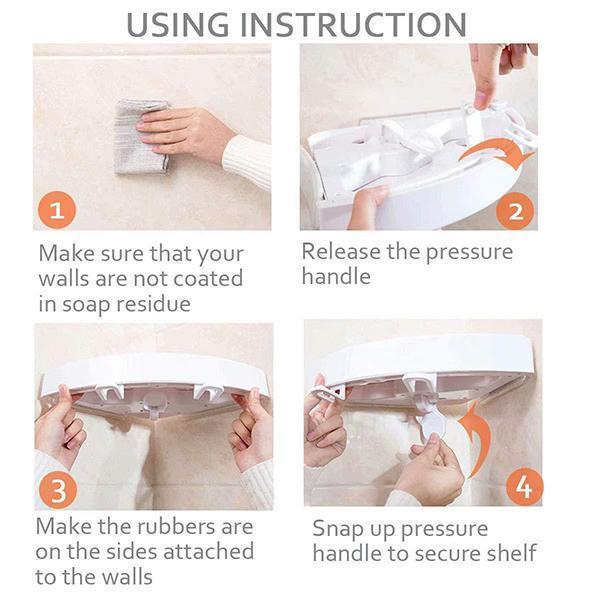 USING INSTRUCTION

1

Make sure that your walls are not coated in soap residue

2

Release the pressure handle

3

Make the rubbers are on the sides attached to the walls

4

Snap up pressure handle to secure shelf