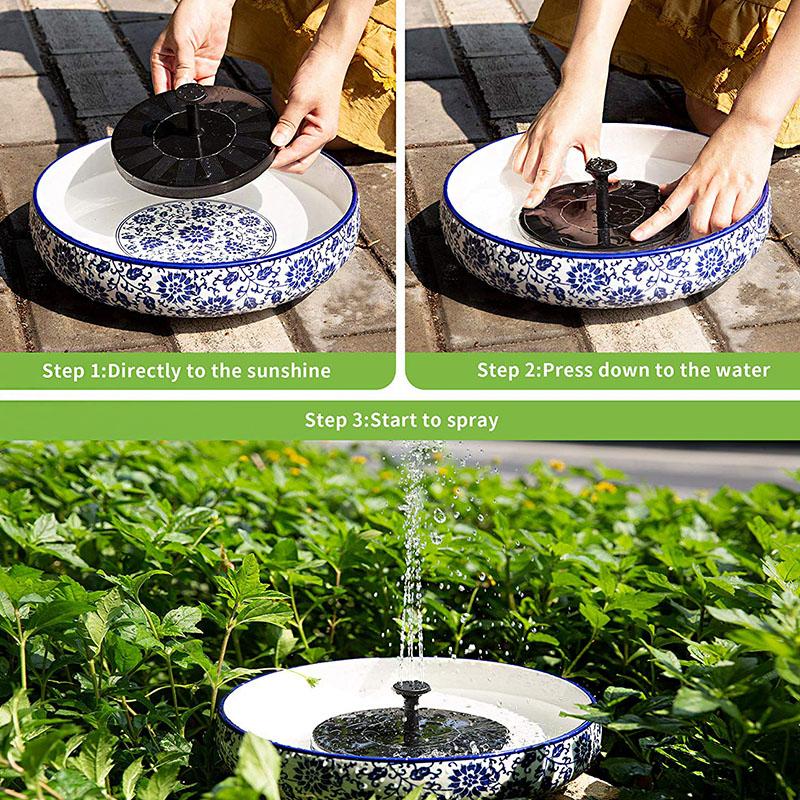 Step 1:Directly to the sunshine

Step 2:Press down to the water

Step 3:Start to spray