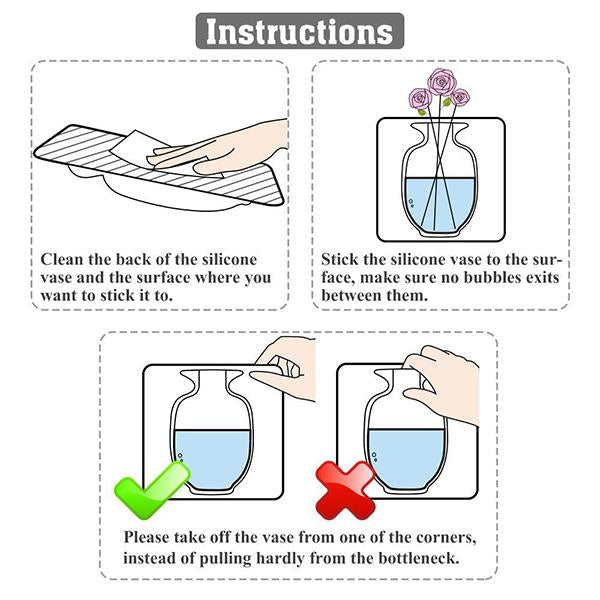 Instructions

Clean the back of the silicone vase and the surface where you want to stick it to.

Stick the silicone vase to the surface, make sure no bubbles exits between them.

Please take off the vase from one of the corners, instead of pulling hardly from the bottleneck.