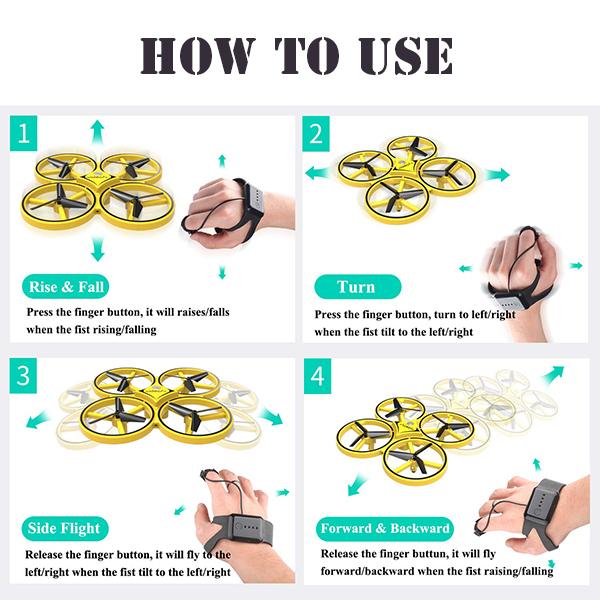 HOW TO USE

1

Rise & Fall

Press the finger button, it will raises/falls when the fist rising/falling

2

Turn

Press the finger button, turn to left/right when the fist tilt to the left/right

3

Side Flight

Release the finger button, it will fly to the left/right when the fist tilt to the left/right

4

Forward & Backward

Release the finger buttun, it will fly forward/backward when the fist raising/falling