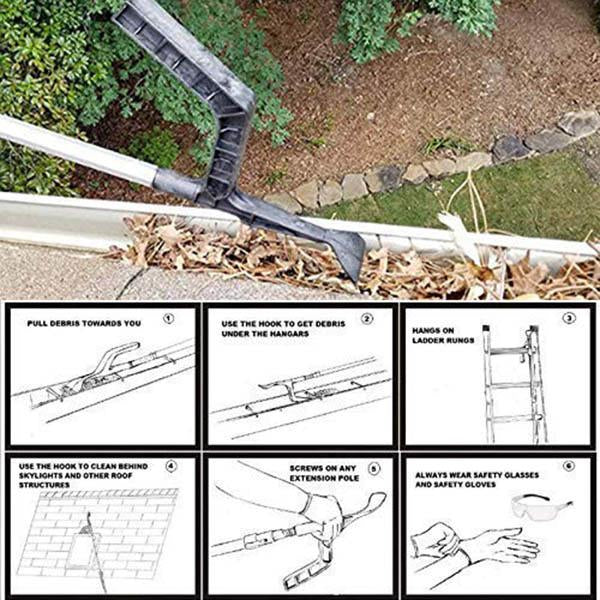 PULL DEBRIS TOWARDS YOU ①

USE THE HOOK TO GET DEBRIS UNDER THE HANGARS ②

HANGS ON LADDER RUNGS ③

USE THE HOOK TO CLEAN BEHIND SKYLIGHTS AND OTHER ROOF STRUCTURES ④

SCREWS ON ANY EXTENSION POLE ⑤

ALWAYS WEAR SAFETY GLASSES AND SAFETY GLOVES ⑥