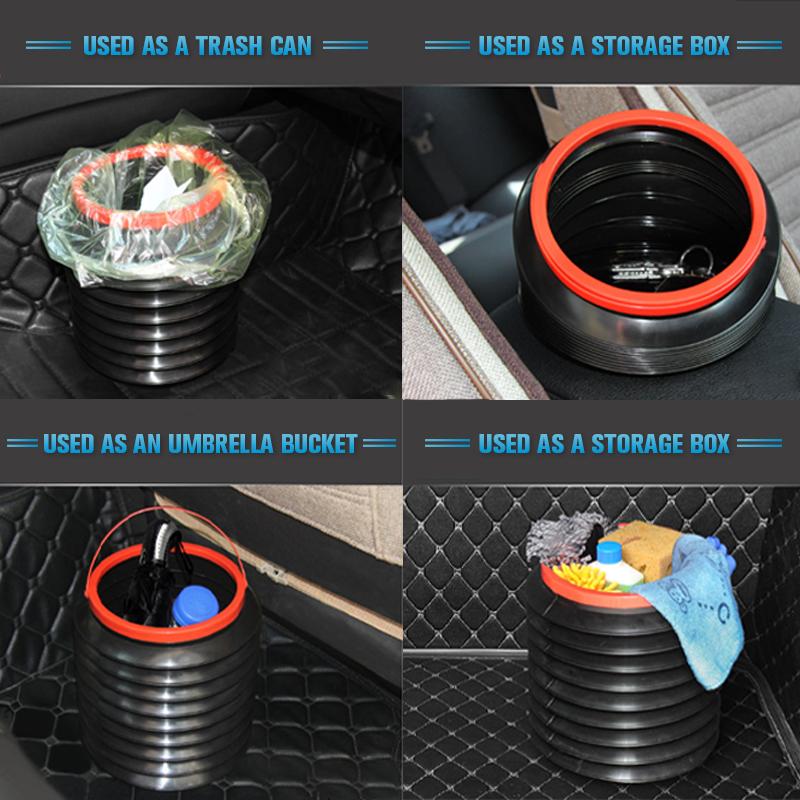 USED AS A TRASH CAN

USED AS A STORAGE BOX

USED AS AN UMBRELLA BUCKET

USED AS A STORAGE BOX