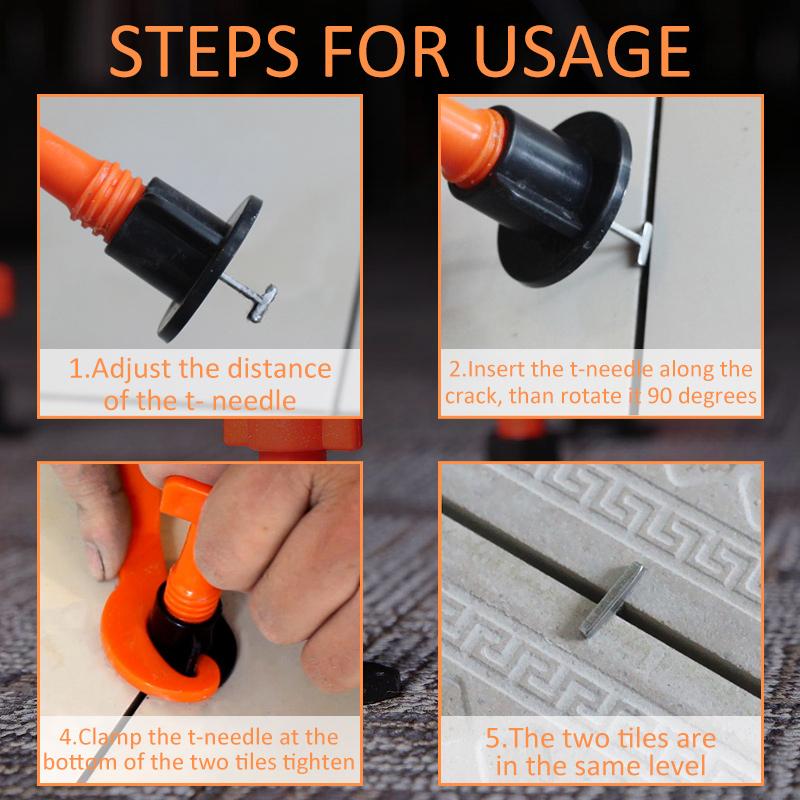 STEPS FOR USAGE

1.Adjust the distance of the t- needle

2.Insert the t-needle along the crack, than rotate it 90 degrees

4.Clamp the t-needle at the bottom of the two tiles tighten

5.The two tiles are in the same level