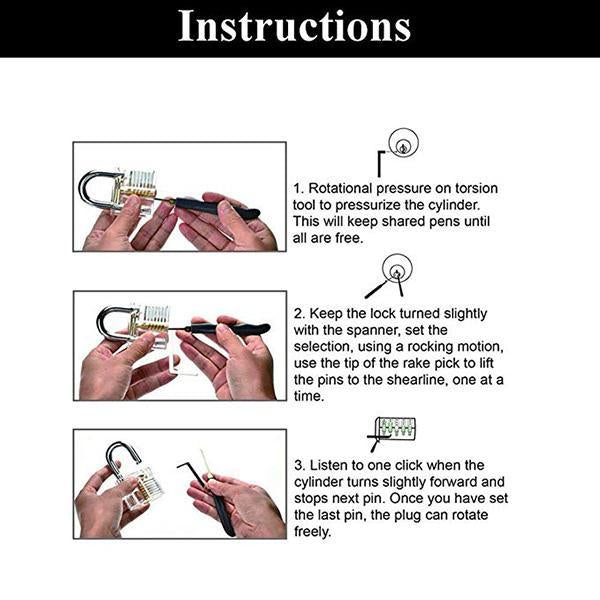 Instructions

1. Rotational pressure on torsion tool to pressurize the cylinder. This will keep shared pens until all are free.

2. Keep the lock turned slightly with the spanner, set the selection, using a rocking motion, use the tip of the rake pick to lift the pins to the shearline, one at a time.

3. Listen to one click when the cylinder turns slightly forward and stops next pin. Once you have set the last pin, the plug can rotate freely.